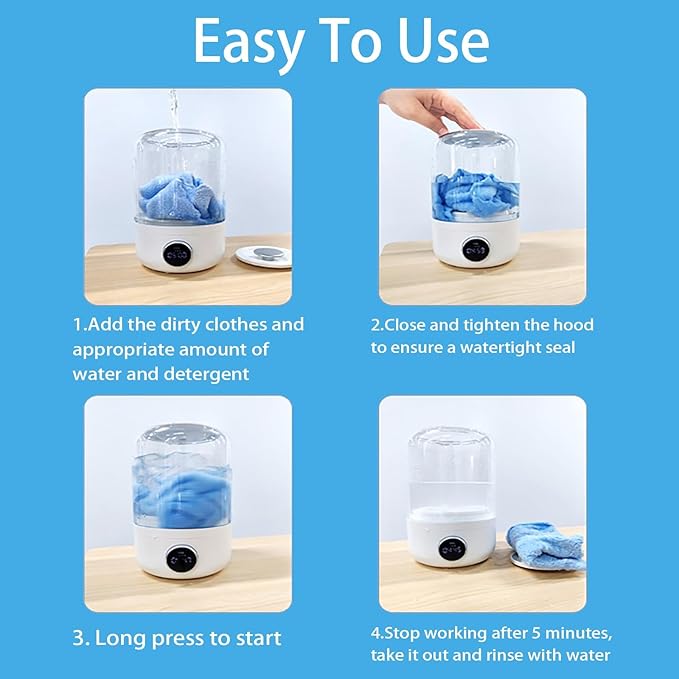 Easy To Use

1.Add the dirty clothes and appropriate amount of water and detergent

2.Close and tighten the hood to ensure a watertight seal

3. Long press to start

4.Stop working after 5 minutes, take it out and rinse with water