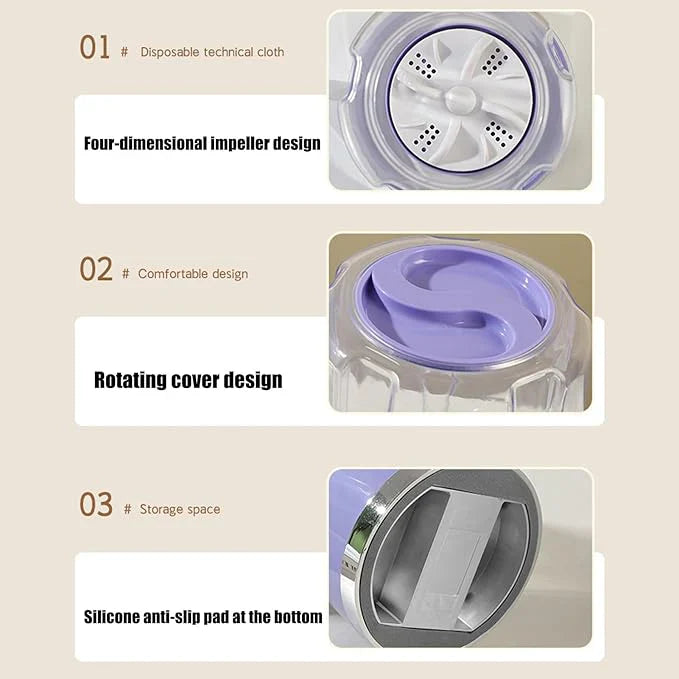 01 # Disposable technical cloth

Four-dimensional impeller design

02 # Comfortable design

Rotating cover design

03 # Storage space

Silicone anti-slip pad at the bottom